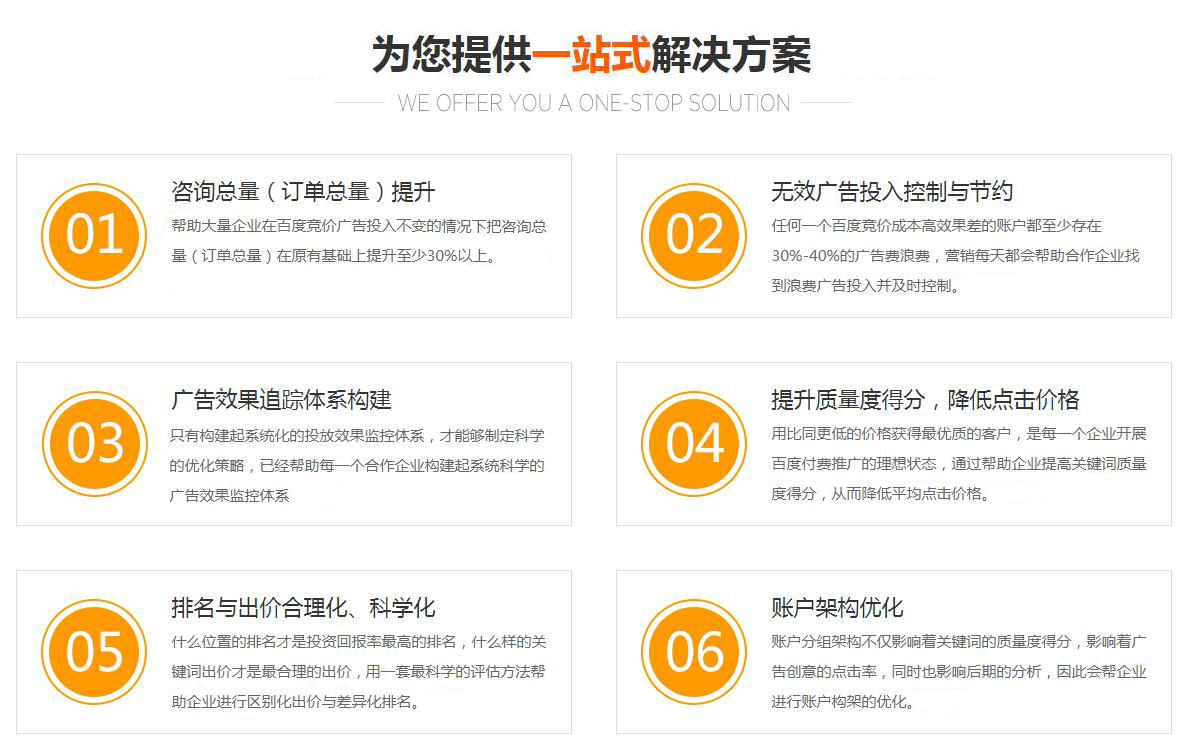 为您提供一站式解决方案

WE OFFER YOU A ONE-STOP SOLUTION

01

咨询总量（订单总量）提升

帮助大量企业在百度竞价广告投入不变的情况下把咨询总量（订单总量）在原有基础上提升至少30%以上。

02

无效广告投入控制与节约

任何一个百度竞价成本高效果差的账户都至少存在30%-40%的广告费浪费，营销每天都会帮助合作企业找到浪费广告投入并及时控制。

03

广告效果追踪体系构建

只有构建起系统化的投放效果监控体系，才能够制定科学的优化策略，已经帮助每一个合作企业构建起系统科学的广告效果监控体系

04

提升质量度得分，降低点击价格

用比同更低的价格获得最优质的客户，是每一个企业开展百度付费推广的理想状态，通过帮助企业提高关键词质量度得分，从而降低平均点击价格。

05

排名与出价合理化、科学化

什么位置的排名才是投资回报率最高的排名，什么样的关键词出价才是最合理的出价，用一套最科学的评估方法帮助企业进行区别化出价与差异化排名。

06

账户架构优化

账户分组架构不仅影响着关键词的质量度得分，影响着广告创意的点击率，同时也影响后期的分析，因此会帮企业进行账户构架的优化。